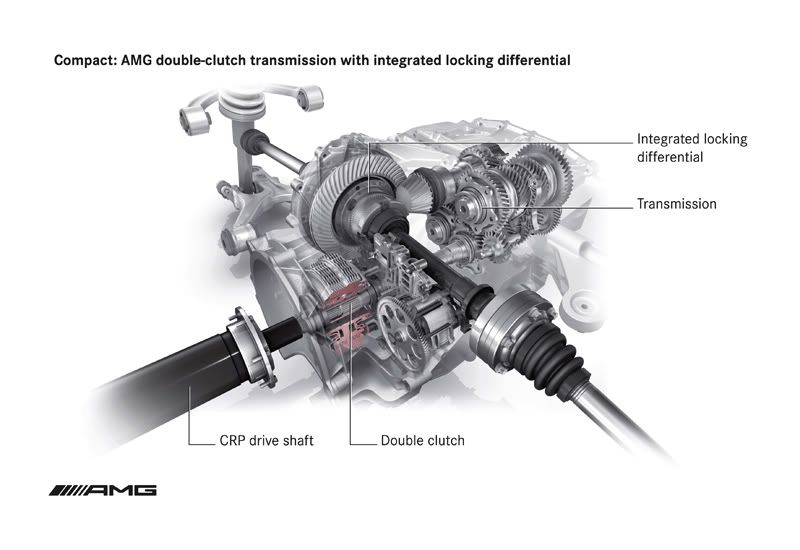 Compact: AMG double-clutch transmission with integrated locking differential

Integrated locking differential

Transmission

CRP drive shaft

Double clutch

AMG